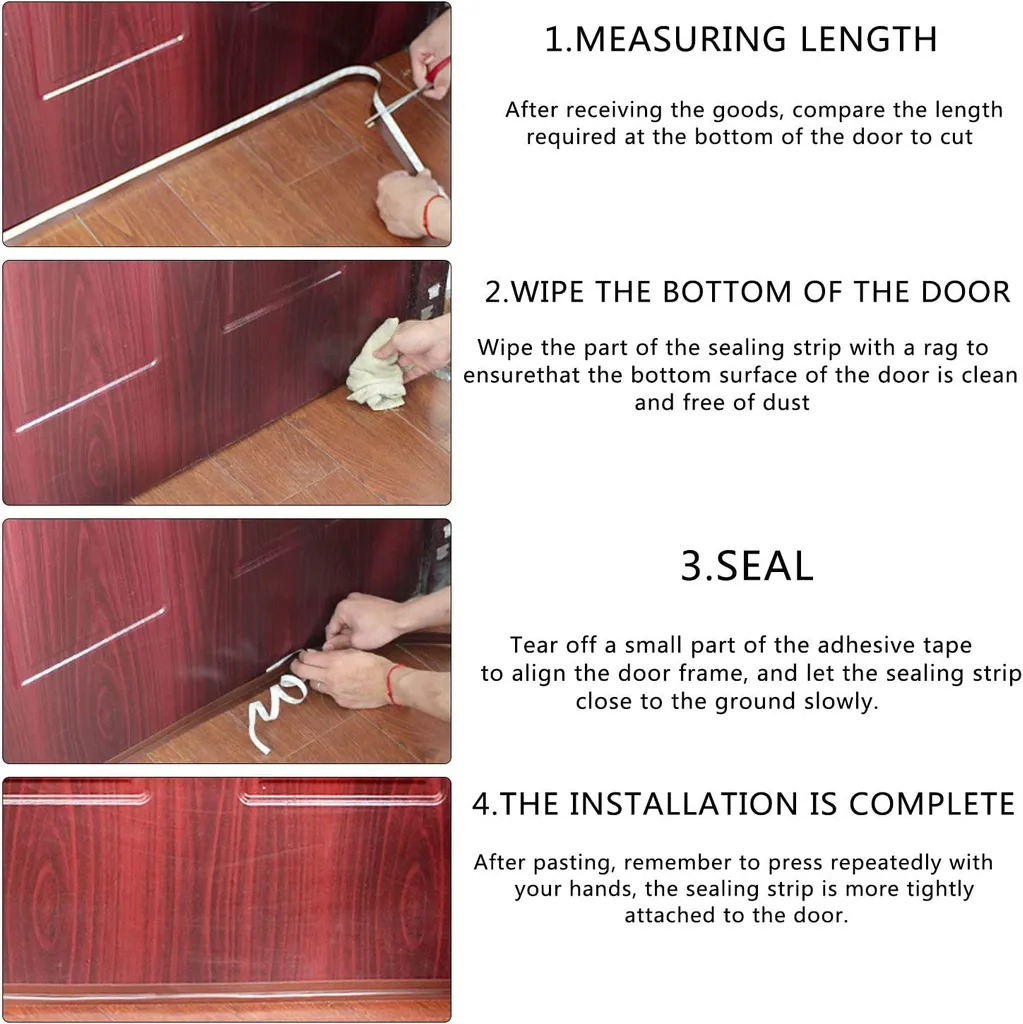 1.MEASURING LENGTH

After receiving the goods, compare the length required at the bottom of the door to cut

2.WIPE THE BOTTOM OF THE DOOR

Wipe the part of the sealing strip with a rag to ensurethat the bottom surface of the door is clean and free of dust

3.SEAL

Tear off a small part of the adhesive tape to align the door frame, and let the sealing strip close to the ground slowly.

4.THE INSTALLATION IS COMPLETE

After pasting, remember to press repeatedly with your hands, the sealing strip is more tightly attached to the door.