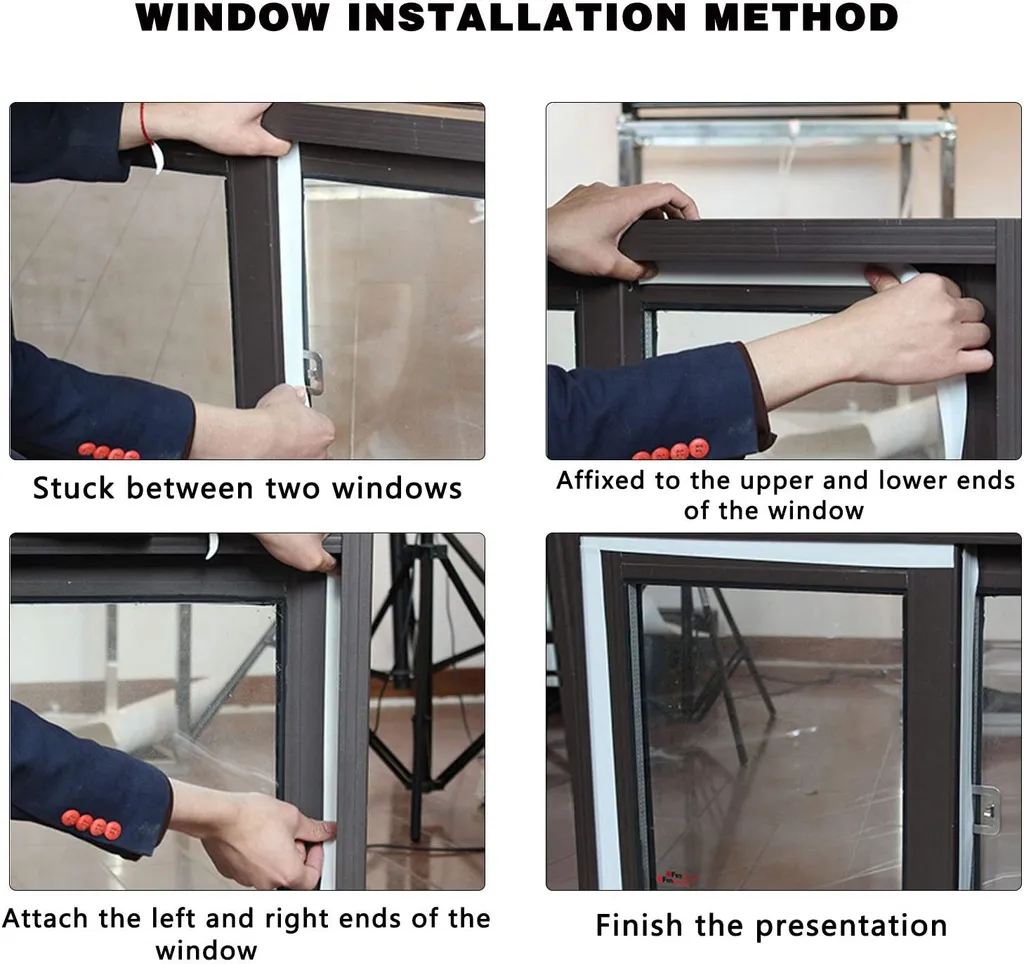 WINDOW INSTALLATION METHOD

Stuck between two windows

Affixed to the upper and lower ends of the window

Attach the left and right ends of the window

Finish the presentation