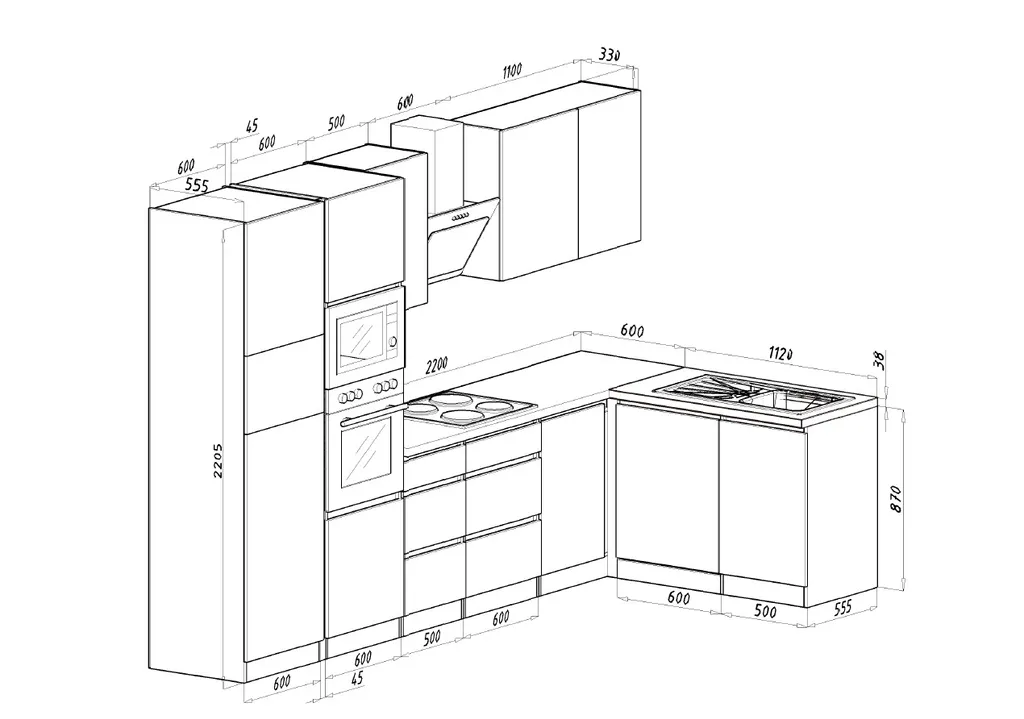 600
555
45
600
500
600
1100
330
2205
2200
600
1120
38
870
600
500
555
600
45
600
500
600