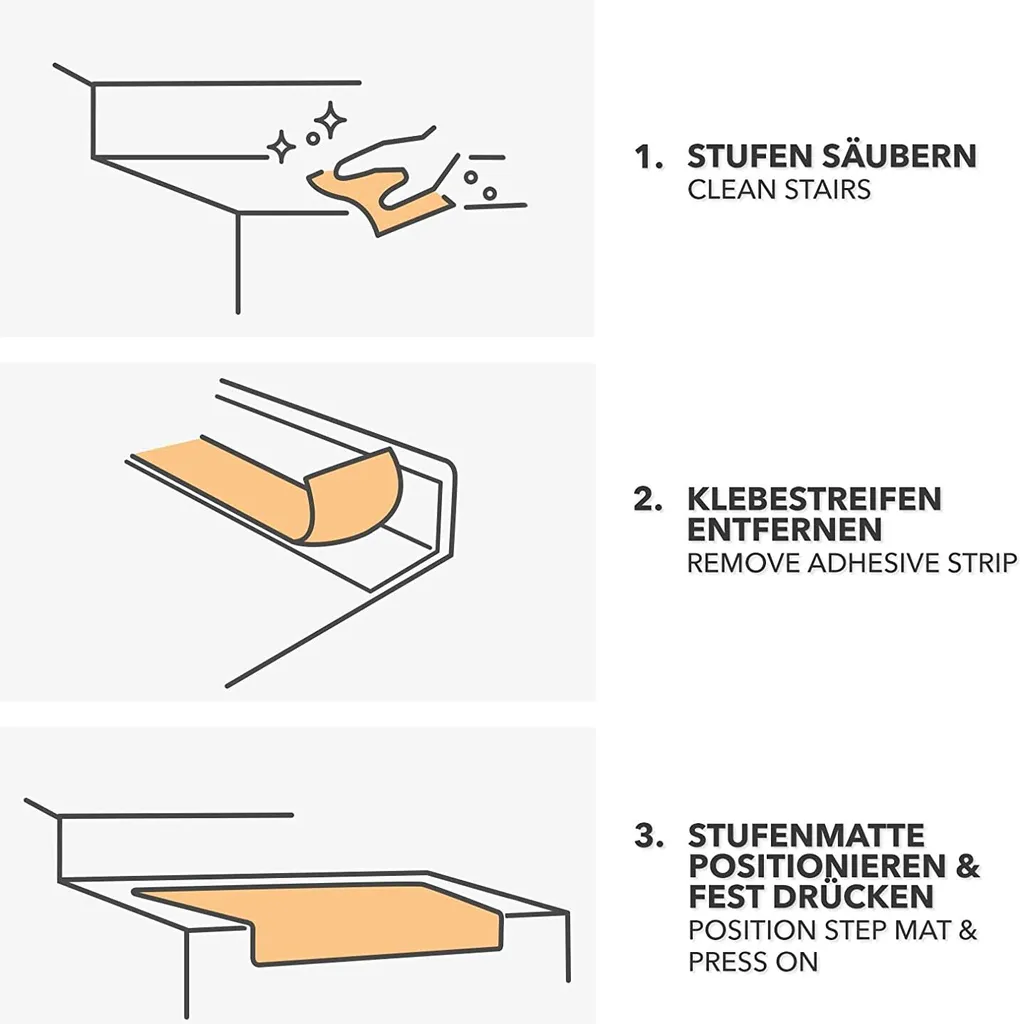 1. STUFEN SÄUBERN
CLEAN STAIRS

2. KLEBESTREIFEN ENTFERNEN
REMOVE ADHESIVE STRIP

3. STUFENMATTE POSITIONIEREN & FEST DRÜCKEN
POSITION STEP MAT & PRESS ON