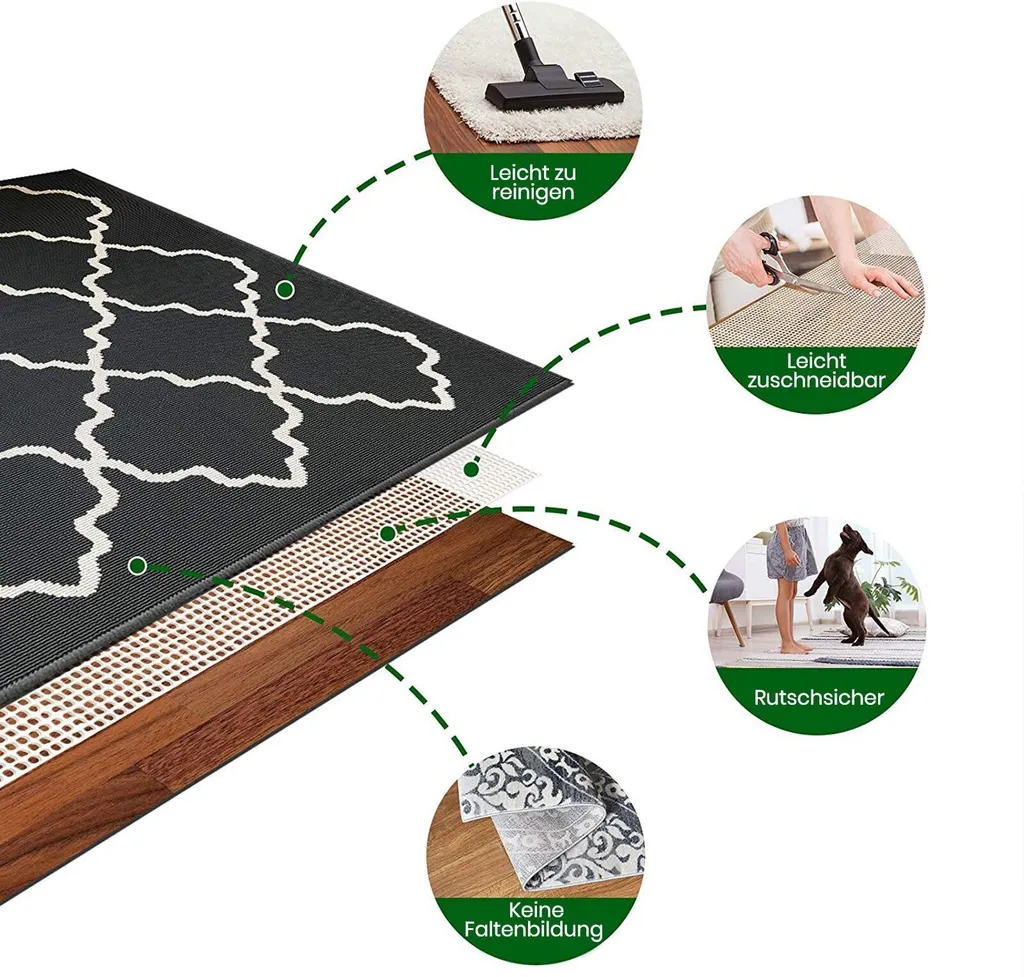 Leicht zu reinigen

Leicht zuschneidbar

Rutschsicher

Keine Faltenbildung