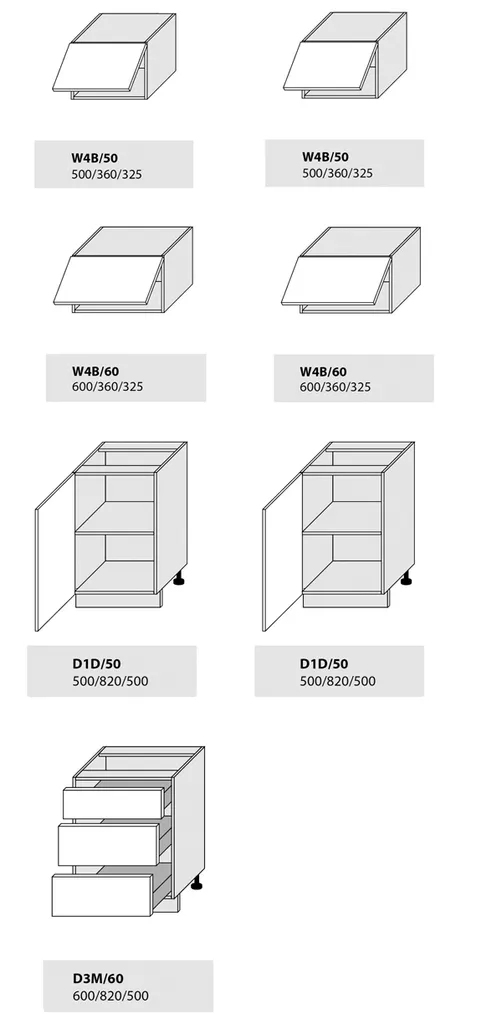 W4B/50
500/360/325

W4B/50
500/360/325

W4B/60
600/360/325

W4B/60
600/360/325

D1D/50
500/820/500

D1D/50
500/820/500

D3M/60
600/820/500